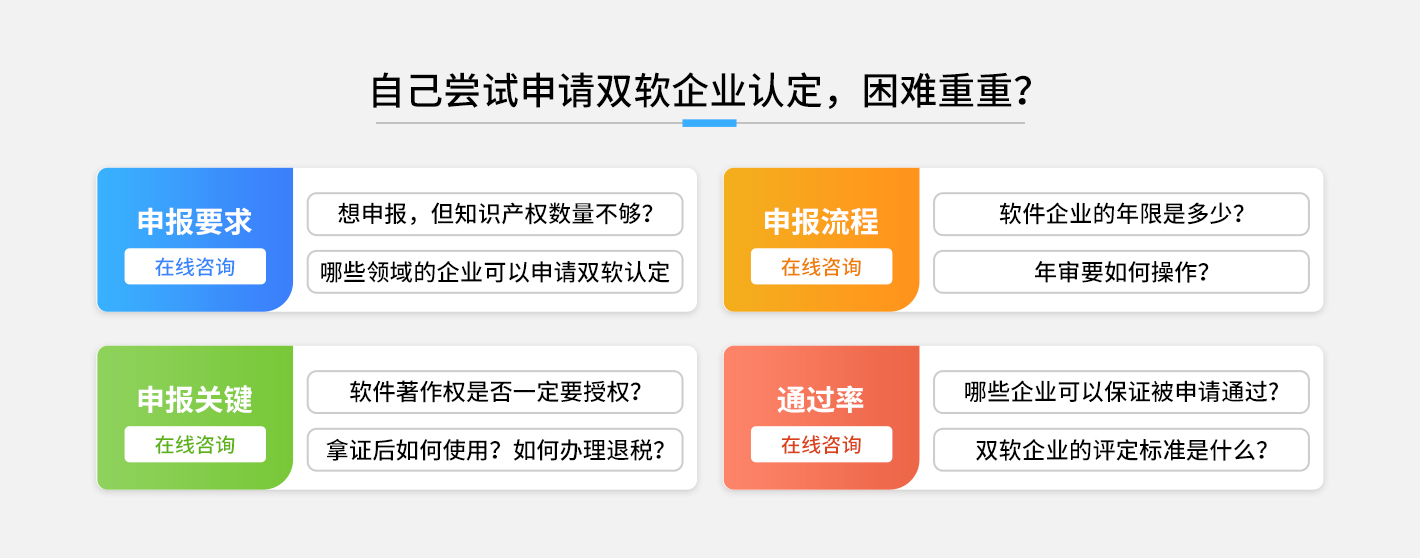 自己尝试申请双软企业认定，困难重重？

申报要求
在线咨询
想申报，但知识产权数量不够？
哪些领域的企业可以申请双软认定

申报流程
在线咨询
软件企业的年限是多少？
年审要如何操作？

申报关键
在线咨询
软件著作权是否一定要授权？
拿证后如何使用？如何办理退税？

通过率
在线咨询
哪些企业可以保证被申请通过？
双软企业的评定标准是什么？