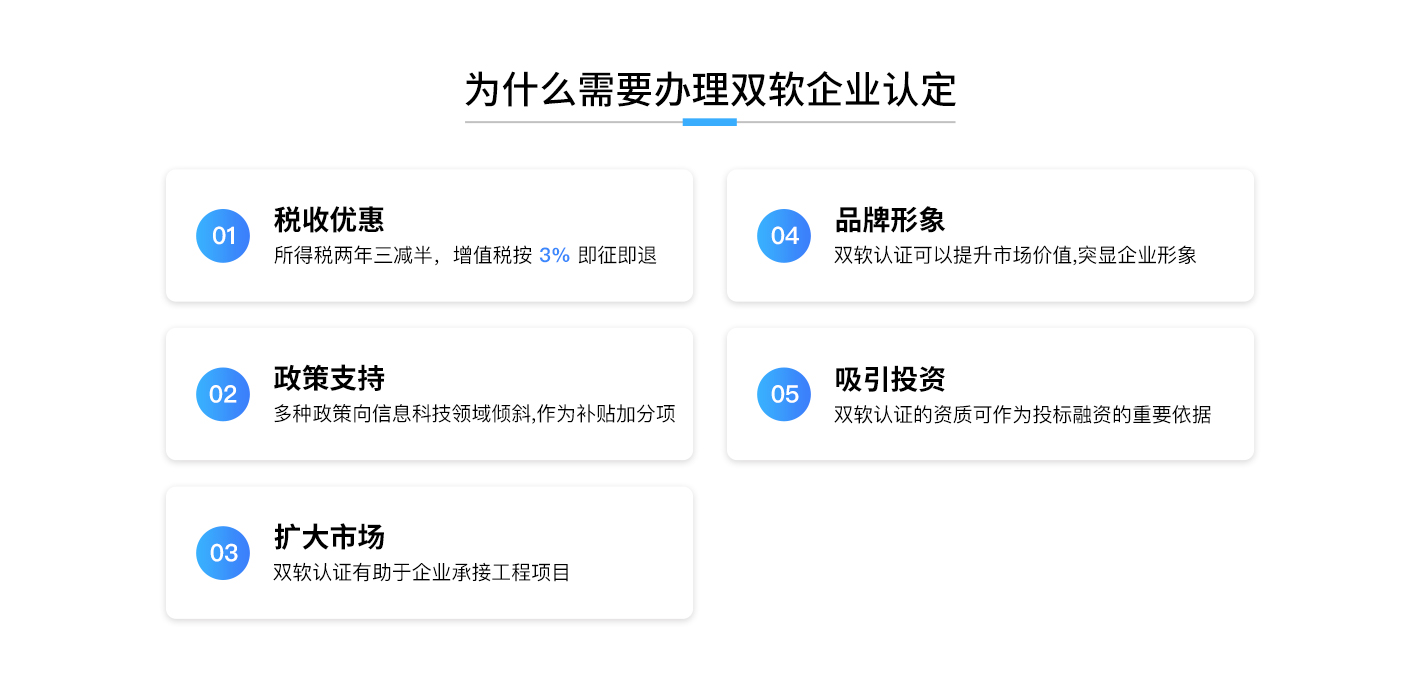 为什么需要办理双软企业认定

01
税收优惠
所得税两年三减半，增值税按3%即征即退

02
政策支持
多种政策向信息科技领域倾斜,作为补贴加分项

03
扩大市场
双软认证有助于企业承接工程项目

04
品牌形象
双软认证可以提升市场价值,突显企业形象

05
吸引投资
双软认证的资质可作为投标融资的重要依据